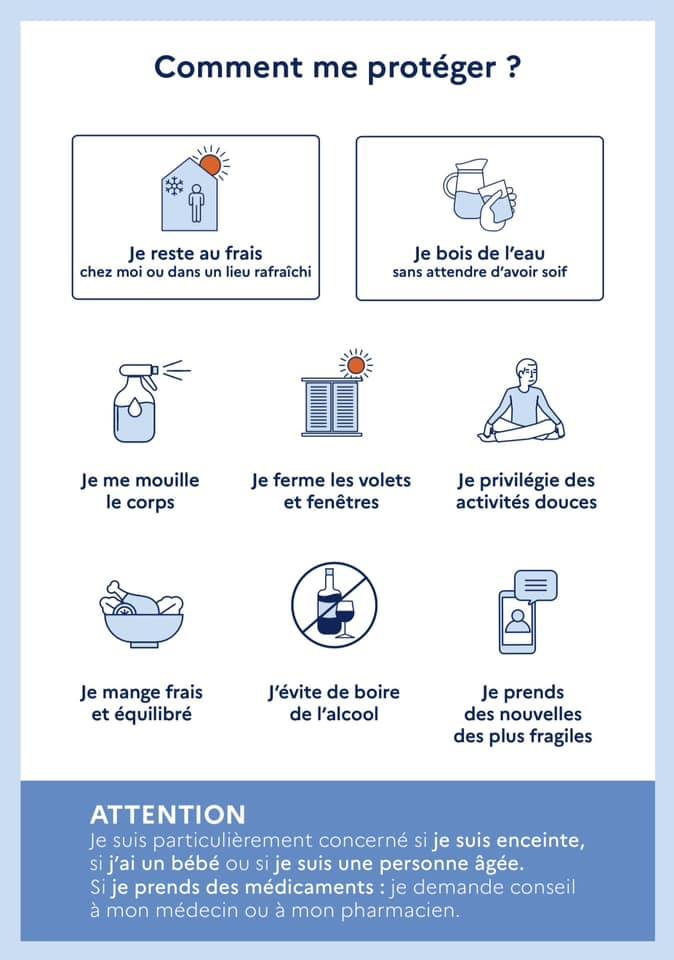 Comment me protéger ?

Je reste au frais
chez moi ou dans un lieu rafraîchi

Je bois de l'eau
sans attendre d'avoir soif

Je me mouille le corps

Je ferme les volets et fenêtres

Je privilégie des activités douces

Je mange frais et équilibré

J'évite de boire de l'alcool

Je prends des nouvelles des plus fragiles

ATTENTION
Je suis particulièrement concerné si je suis enceinte, si j'ai un bébé ou si je suis une personne âgée.
Si je prends des médicaments : je demande conseil à mon médecin ou à mon pharmacien.